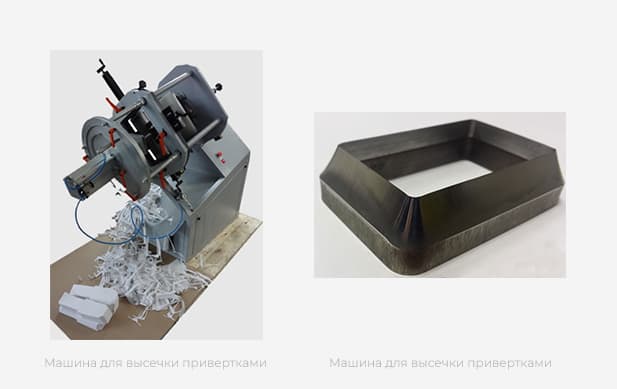 Машина для высечки привертками

Машина для высечки привертками